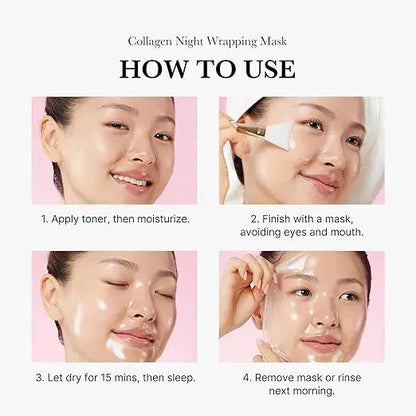 Collagen Night Wrapping Mask

HOW TO USE

1. Apply toner, then moisturize.

2. Finish with a mask, avoiding eyes and mouth.

3. Let dry for 15 mins, then sleep.

4. Remove mask or rinse next morning.